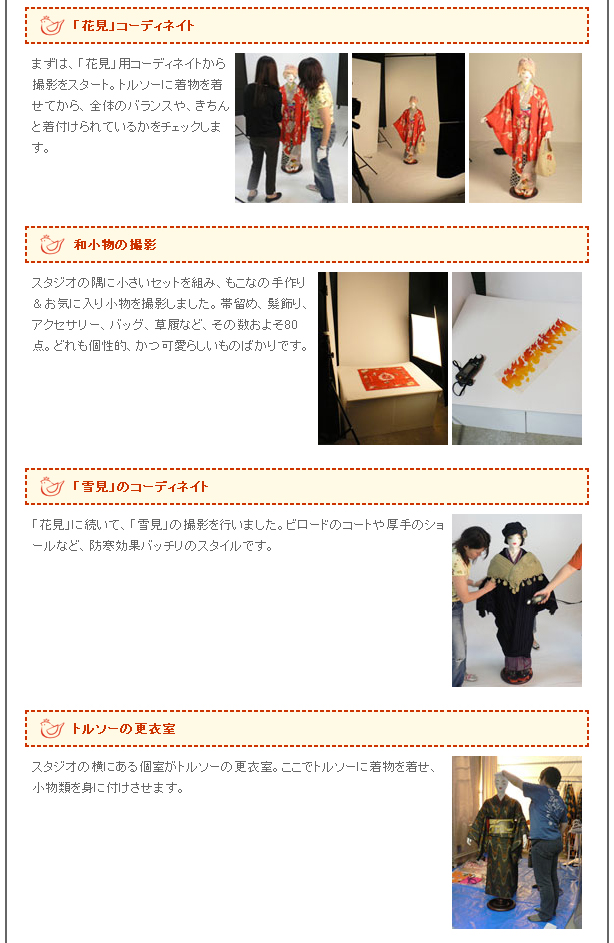 「花見」コーディネイト

まずは、「花見」用コーディネイトから撮影をスタート。トルソーに着物を着せてから、全体のバランスや、きちんと着付けられているかをチェックします。

和小物の撮影

スタジオの隅に小さいセットを組み、もこなの手作り＆お気に入り小物を撮影しました。帯留め、髪飾り、アクセサリー、バッグ、草履など、その数およそ80点。どれも個性的、かつ可愛らしいものばかりです。

「雪見」のコーディネイト

「花見」に続いて、「雪見」の撮影を行いました。ビロードのコートや厚手のショールなど、防寒効果バッチリのスタイルです。

トルソーの更衣室

スタジオの横にある個室がトルソーの更衣室。ここでトルソーに着物を着せ、小物類を身に付けさせます。